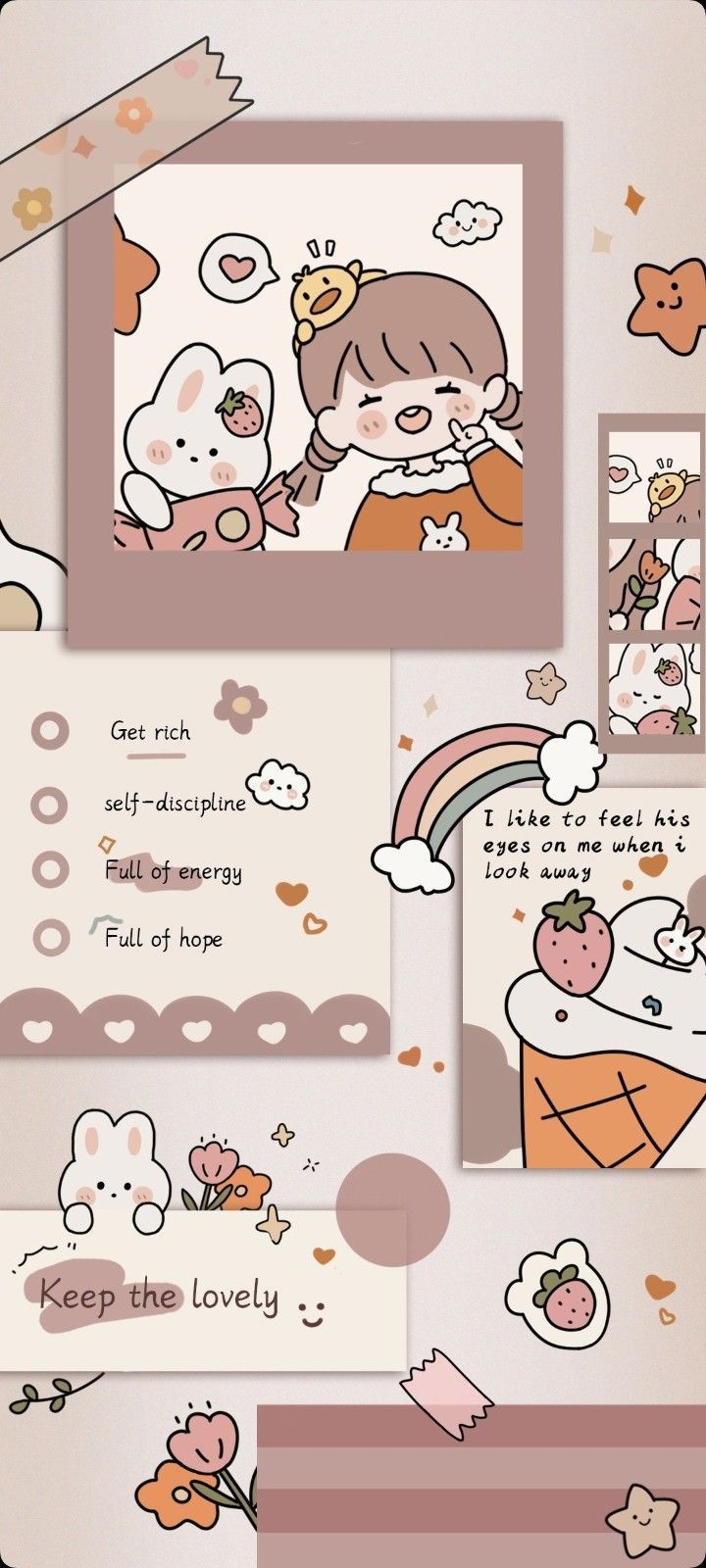 Get rich

self-discipline

Full of energy

Full of hope

I like to feel his eyes on me when i look away

Keep the lovely