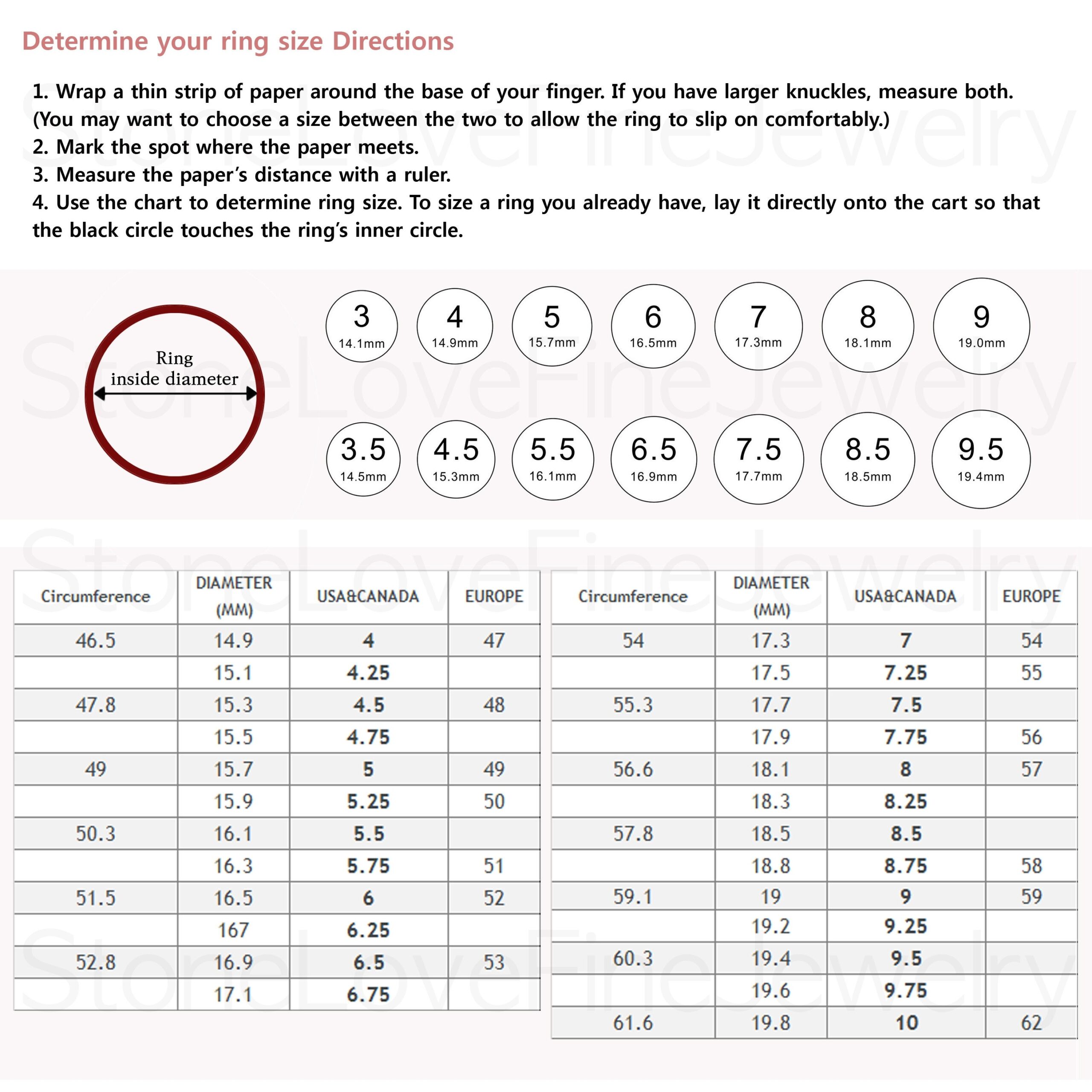 Determine your ring size Directions

1. Wrap a thin strip of paper around the base of your finger. If you have larger knuckles, measure both. (You may want to choose a size between the two to allow the ring to slip on comfortably.)
2. Mark the spot where the paper meets.
3. Measure the paper's distance with a ruler.
4. Use the chart to determine ring size. To size a ring you already have, lay it directly onto the cart so that the black circle touches the ring's inner circle.

StoneLoveFineJewelry

Ring inside diameter

3 14.1mm
4 14.9mm
5 15.7mm
6 16.5mm
7 17.3mm
8 18.1mm
9 19.0mm
3.5 14.5mm
4.5 15.3mm
5.5 16.1mm
6.5 16.9mm
7.5 17.7mm
8.5 18.5mm
9.5 19.4mm

| Circumference | DIAMETER (MM) | USA&CANADA | EUROPE |
|---|---|---|---|
| 46.5 | 14.9 | 4 | 47 |
| | 15.1 | 4.25 | |
| 47.8 | 15.3 | 4.5 | 48 |
| | 15.5 | 4.75 | |
| 49 | 15.7 | 5 | 49 |
| | 15.9 | 5.25 | 50 |
| 50.3 | 16.1 | 5.5 | |
| | 16.3 | 5.75 | 51 |
| 51.5 | 16.5 | 6 | 52 |
| | 167 | 6.25 | |
| 52.8 | 16.9 | 6.5 | 53 |
| | 17.1 | 6.75 | |

| Circumference | DIAMETER (MM) | USA&CANADA | EUROPE |
|---|---|---|---|
| 54 | 17.3 | 7 | 54 |
| | 17.5 | 7.25 | 55 |
| 55.3 | 17.7 | 7.5 | |
| | 17.9 | 7.75 | 56 |
| 56.6 | 18.1 | 8 | 57 |
| | 18.3 | 8.25 | |
| 57.8 | 18.5 | 8.5 | |
| | 18.8 | 8.75 | 58 |
| 59.1 | 19 | 9 | 59 |
| | 19.2 | 9.25 | |
| 60.3 | 19.4 | 9.5 | |
| | 19.6 | 9.75 | |
| 61.6 | 19.8 | 10 | 62 |